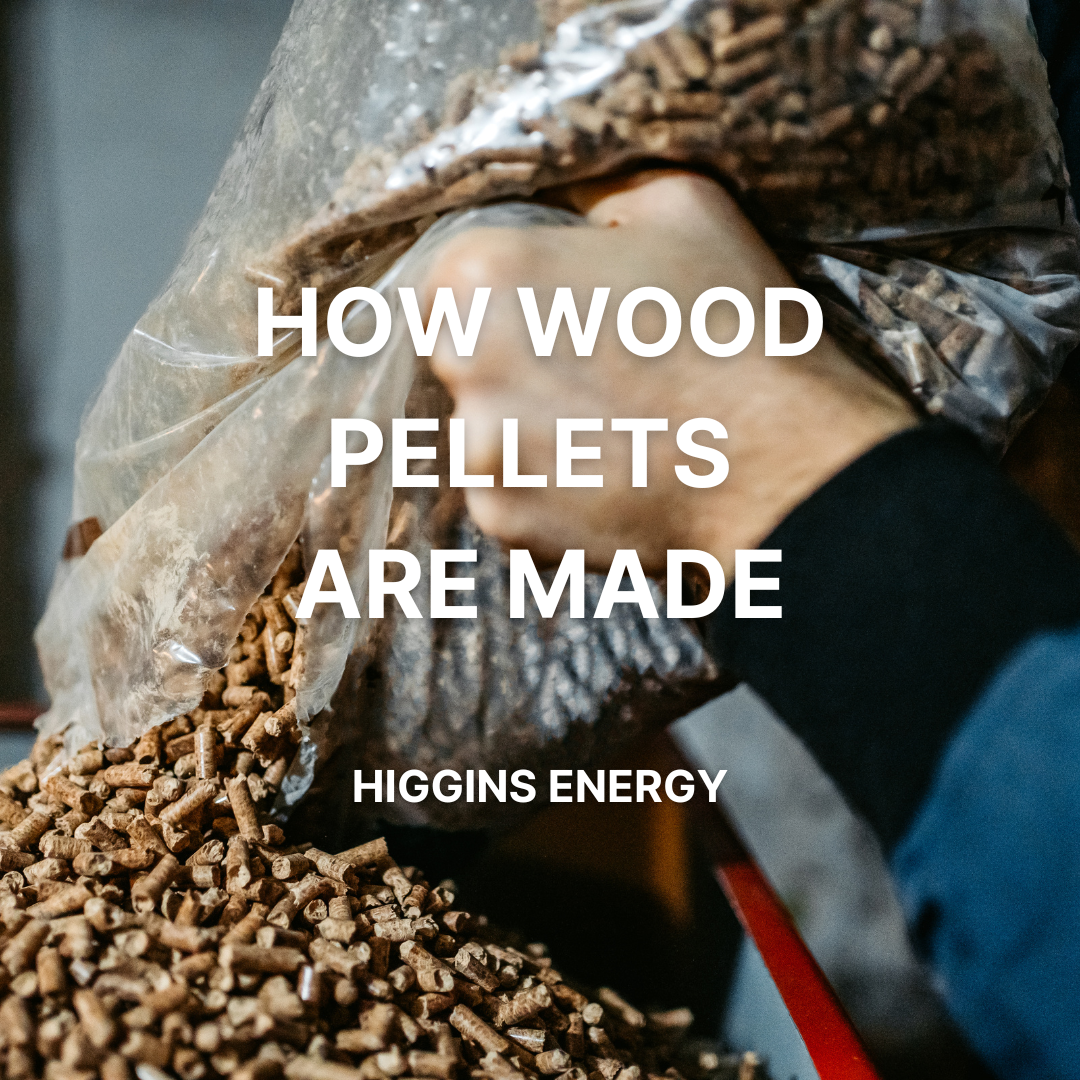 HOW WOOD PELLETS ARE MADE

HIGGINS ENERGY